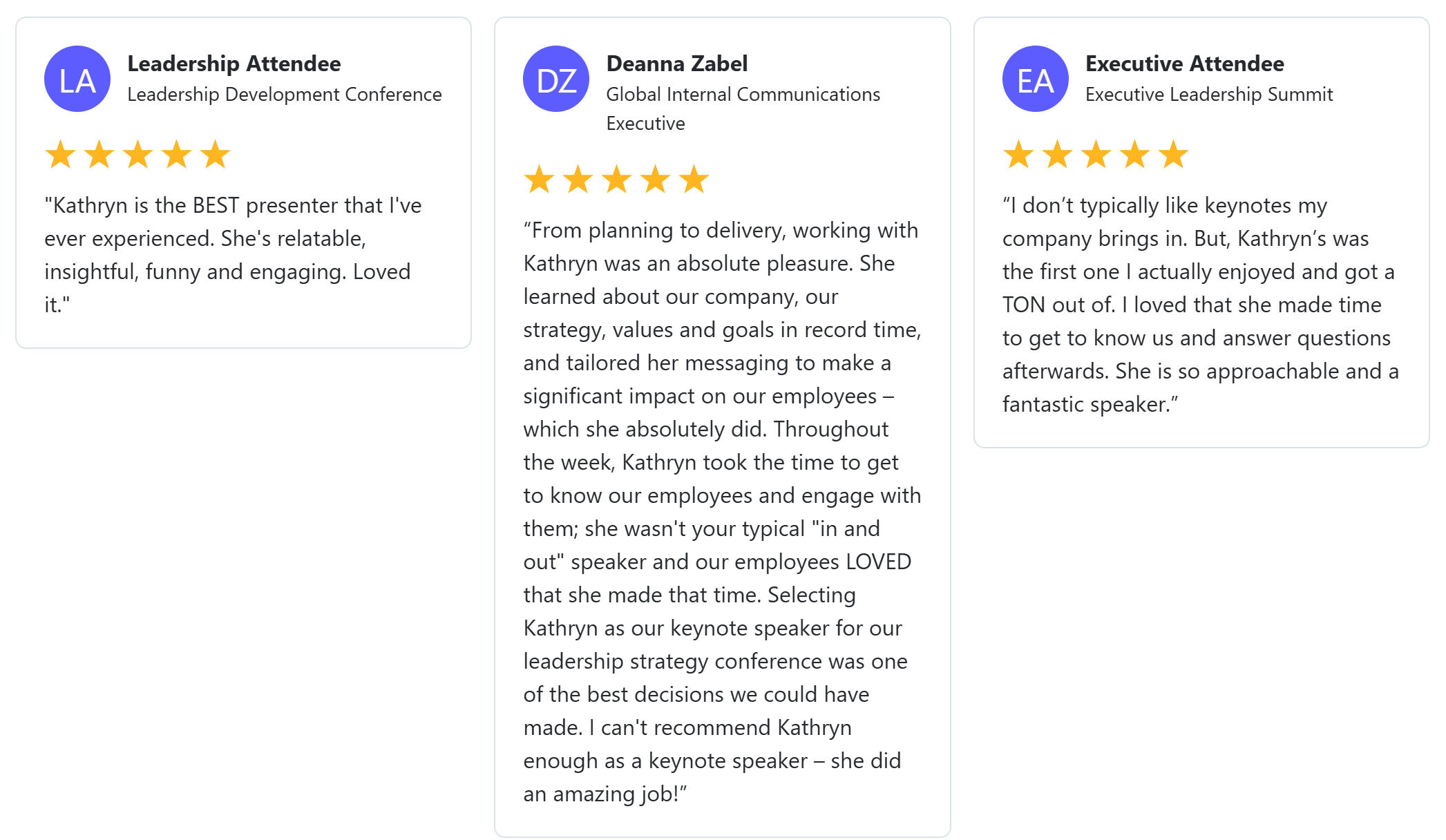 LA

Leadership Attendee

Leadership Development Conference

★★★★★

"Kathryn is the BEST presenter that I've ever experienced. She's relatable, insightful, funny and engaging. Loved it."

DZ

Deanna Zabel

Global Internal Communications Executive

★★★★★

“From planning to delivery, working with Kathryn was an absolute pleasure. She learned about our company, our strategy, values and goals in record time, and tailored her messaging to make a significant impact on our employees – which she absolutely did. Throughout the week, Kathryn took the time to get to know our employees and engage with them; she wasn't your typical "in and out" speaker and our employees LOVED that she made that time. Selecting Kathryn as our keynote speaker for our leadership strategy conference was one of the best decisions we could have made. I can't recommend Kathryn enough as a keynote speaker – she did an amazing job!”

EA

Executive Attendee

Executive Leadership Summit

★★★★★

“I don’t typically like keynotes my company brings in. But, Kathryn’s was the first one I actually enjoyed and got a TON out of. I loved that she made time to get to know us and answer questions afterwards. She is so approachable and a fantastic speaker.”